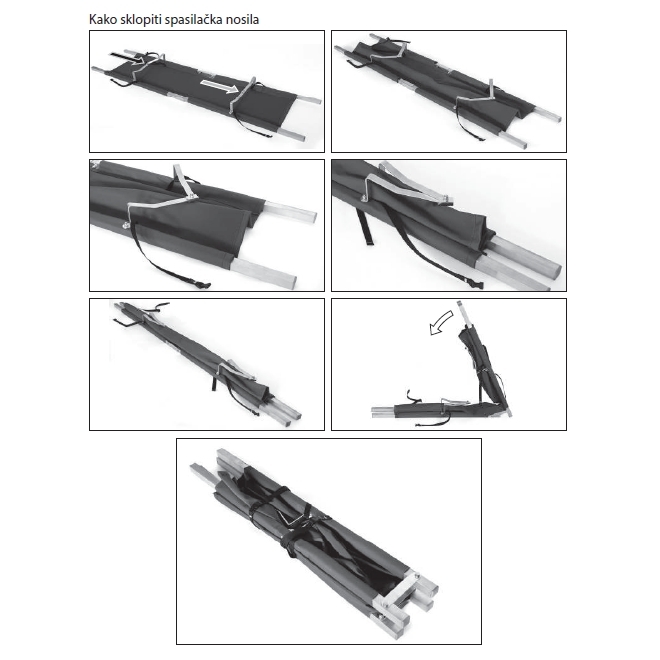 Kako sklopiti spasilačka nosila